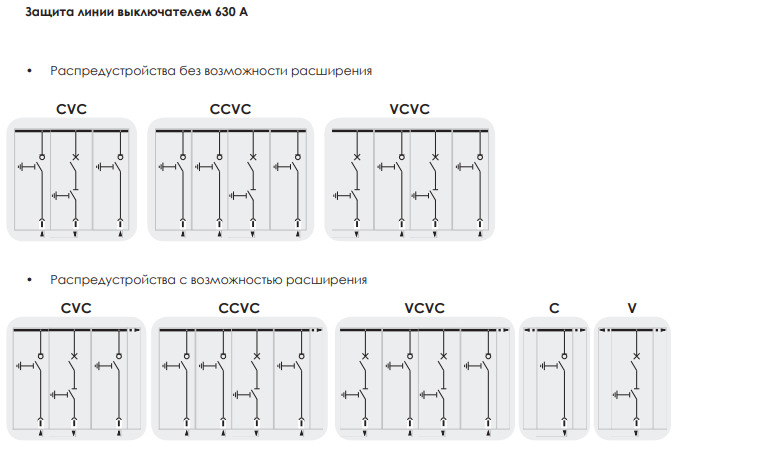 Защита линии выключателем 630 А

• Распредустройства без возможности расширения

CVC

CCVC

VCVC

• Распредустройства с возможностью расширения

CVC

CCVC

VCVC

C

V